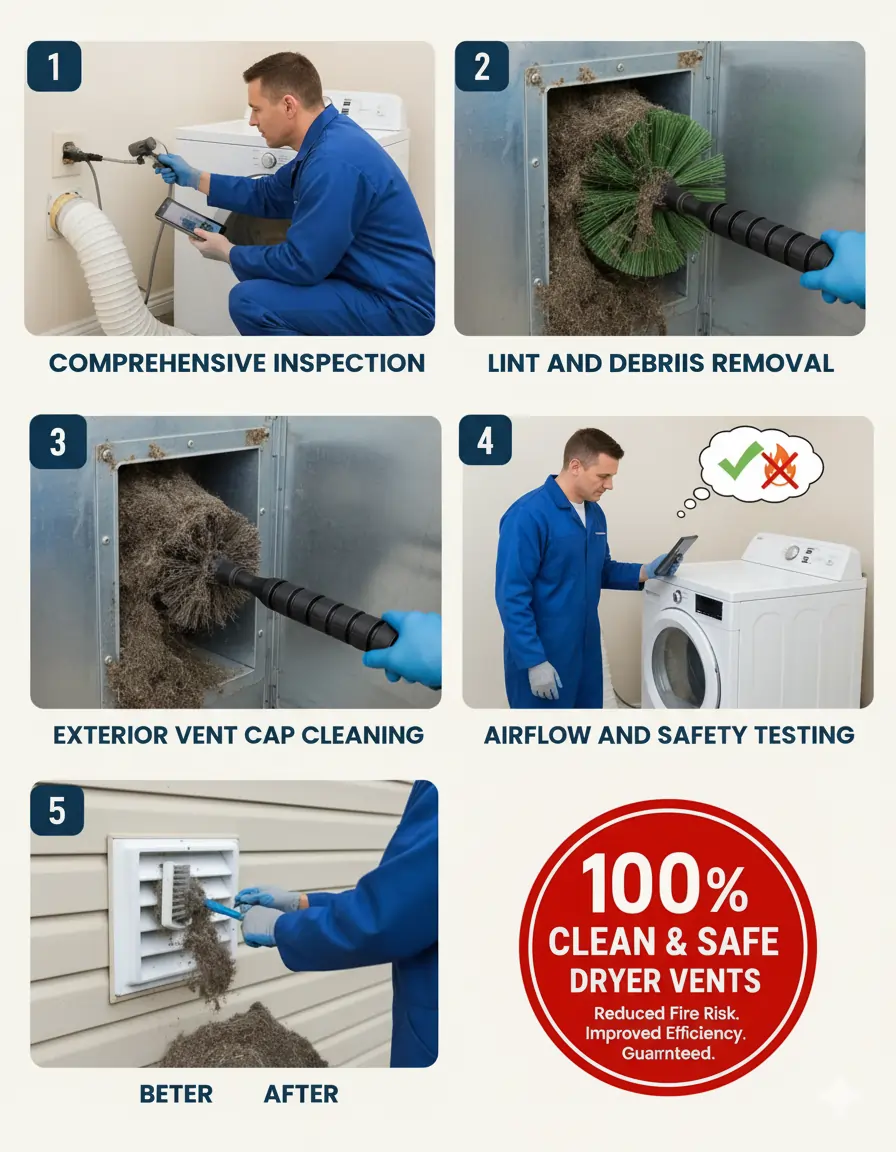 1

COMPREHENSIVE INSPECTION

2

LINT AND DEBRIIS REMOVAL

3

EXTERIOR VENT CAP CLEANING

4

AIRFLOW AND SAFETY TESTING

5

BETER AFTER

100%
CLEAN & SAFE
DRYER VENTS
Reduced Fire Risk.
Improved Efficiency.
Guarnteed.